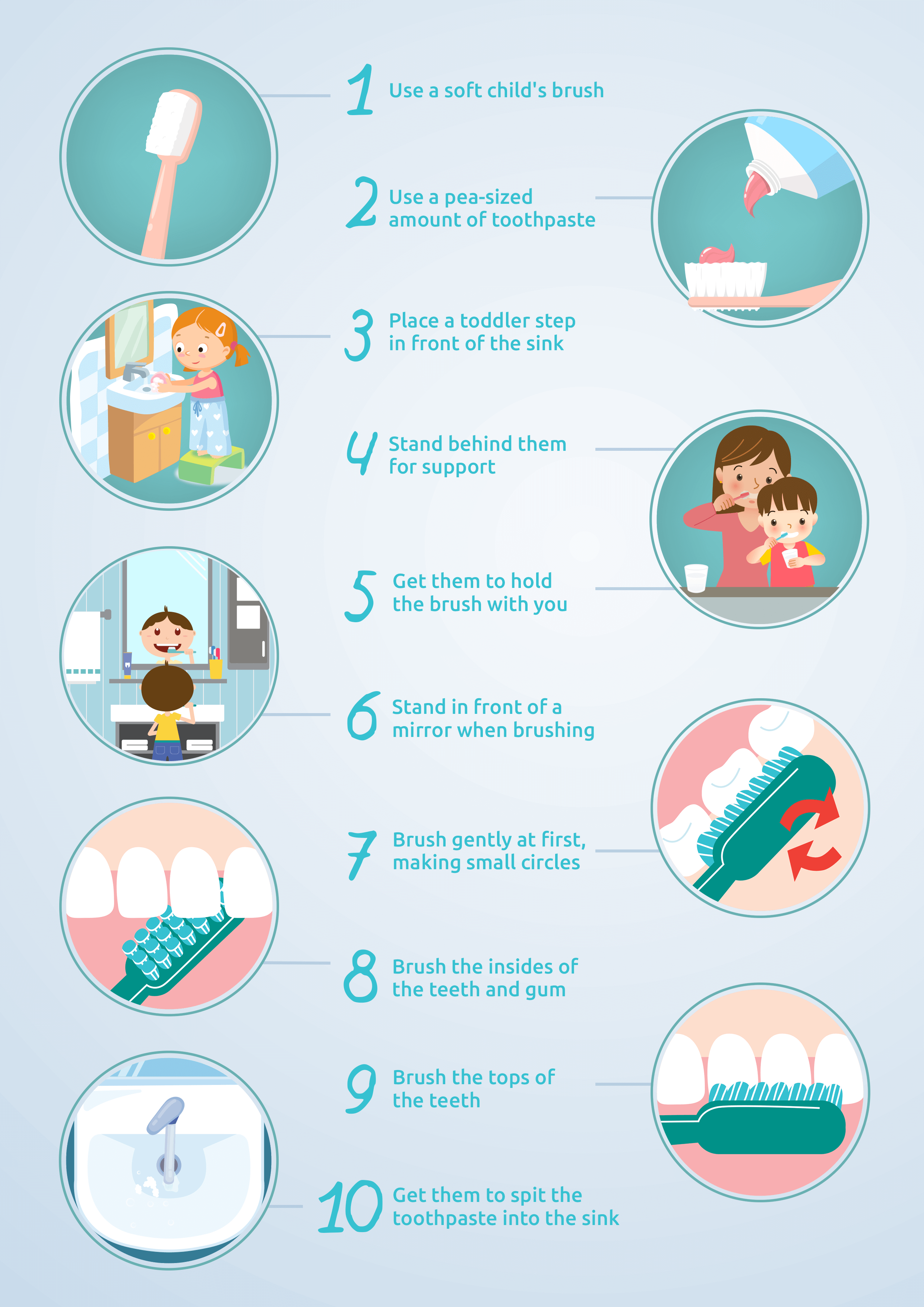 1 Use a soft child's brush

2 Use a pea-sized amount of toothpaste

3 Place a toddler step in front of the sink

4 Stand behind them for support

5 Get them to hold the brush with you

6 Stand in front of a mirror when brushing

7 Brush gently at first, making small circles

8 Brush the insides of the teeth and gum

9 Brush the tops of the teeth

10 Get them to spit the toothpaste into the sink